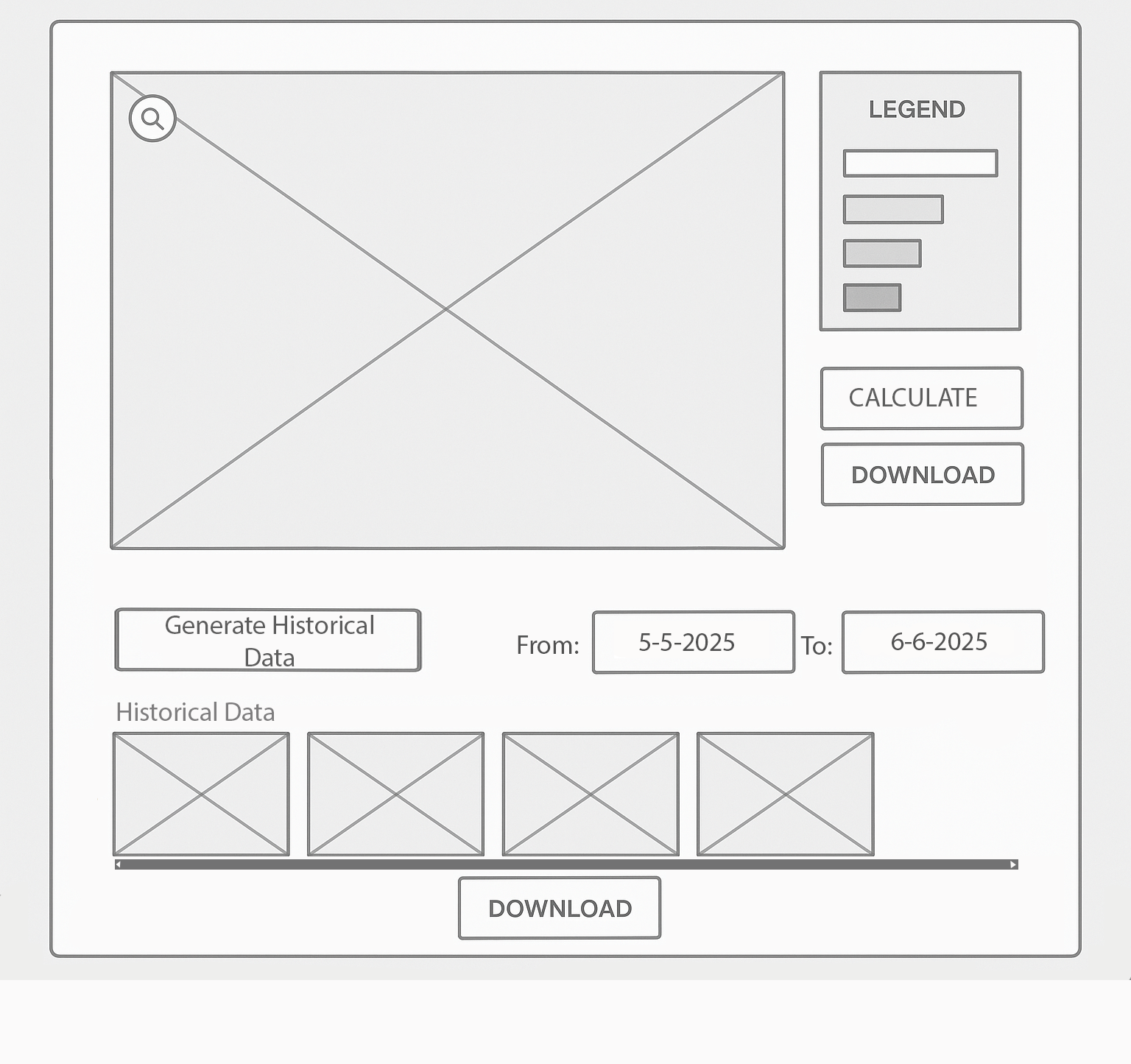 LEGEND

CALCULATE

DOWNLOAD

Generate Historical Data

From: 5-5-2025 To: 6-6-2025

Historical Data

DOWNLOAD